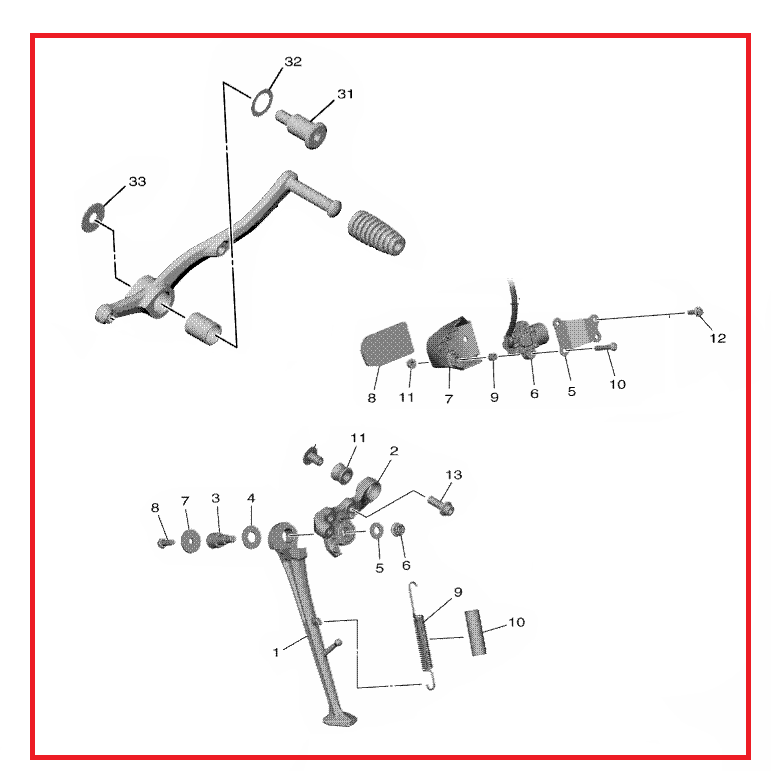 32
31
33
12
8
11
7
9
6
5
10
11
2
13
8
7
3
4
5
6
9
10
1